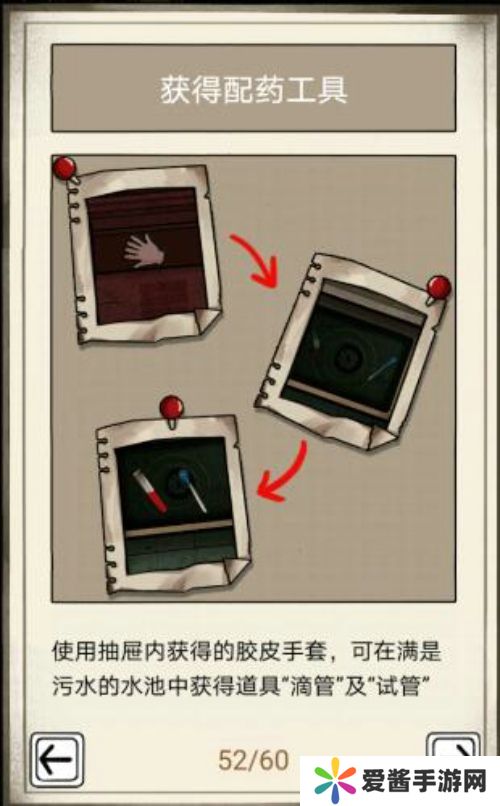 获得配药工具

使用抽屉内获得的胶皮手套，可在满是污水的水池中获得道具“滴管”及“试管”

52/60

爱酱手游网